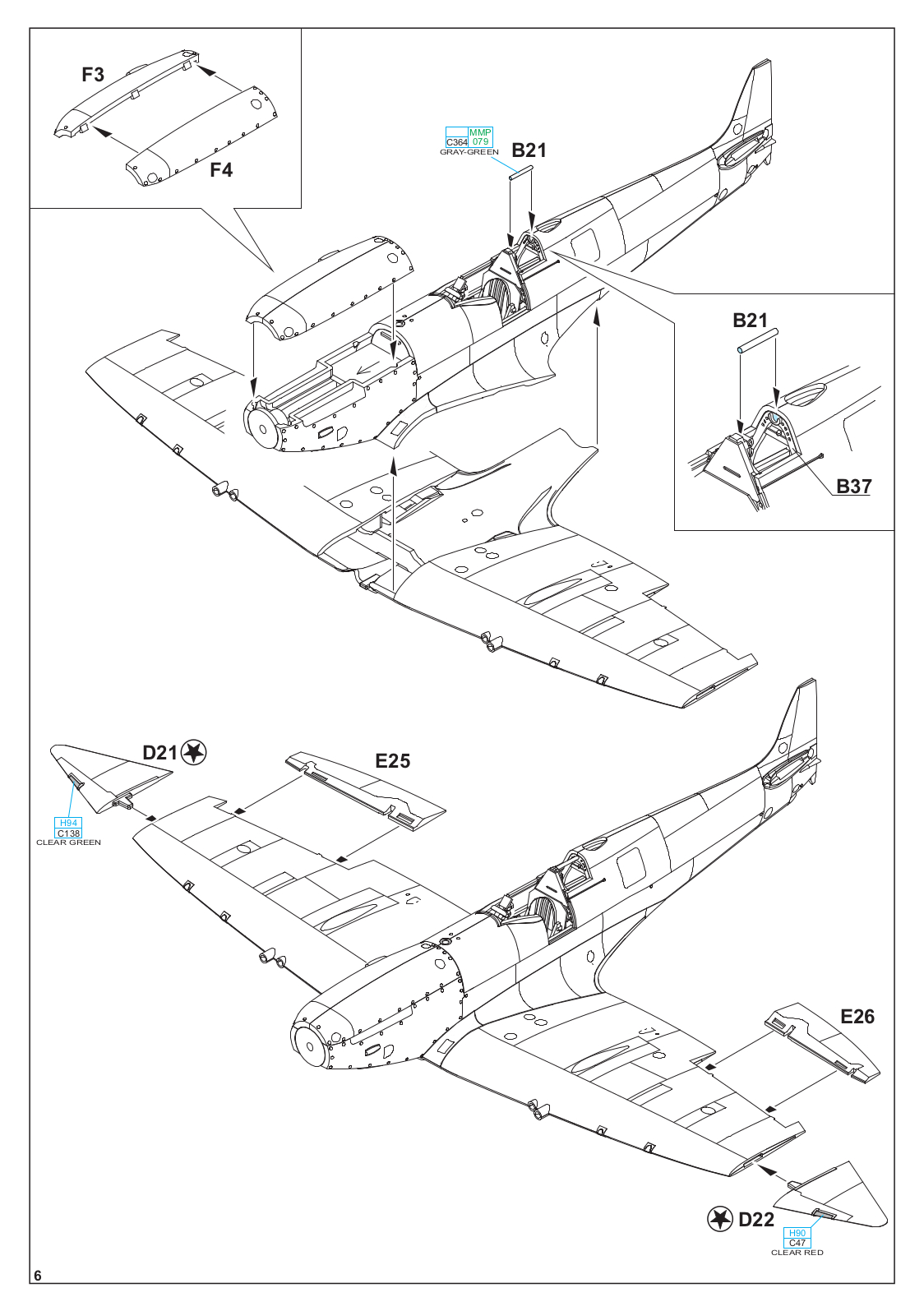 F3

F4

MMP
C364 079
GRAY-GREEN

B21

B21

B37

D21

E25

H94
C138
CLEAR GREEN

E26

D22

H90
C47
CLEAR RED

6