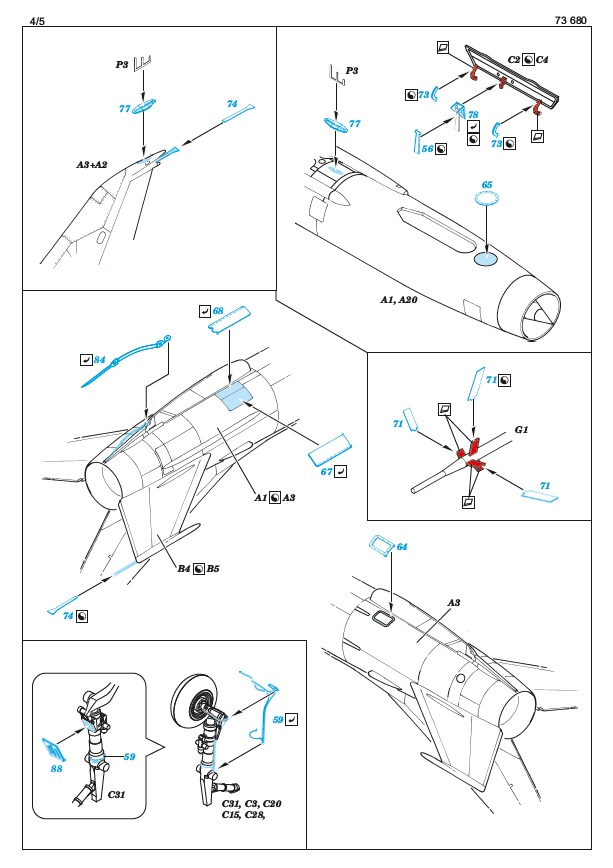 4/5

73 680

P3

77

74

A3+A2

P3

77

C2 C4

73

78

56

73

65

A1, A20

68

84

67

A1 A3

B4 B5

74

71

71

G1

71

64

A3

88

59

C31

59

C31, C3, C20
C15, C28,