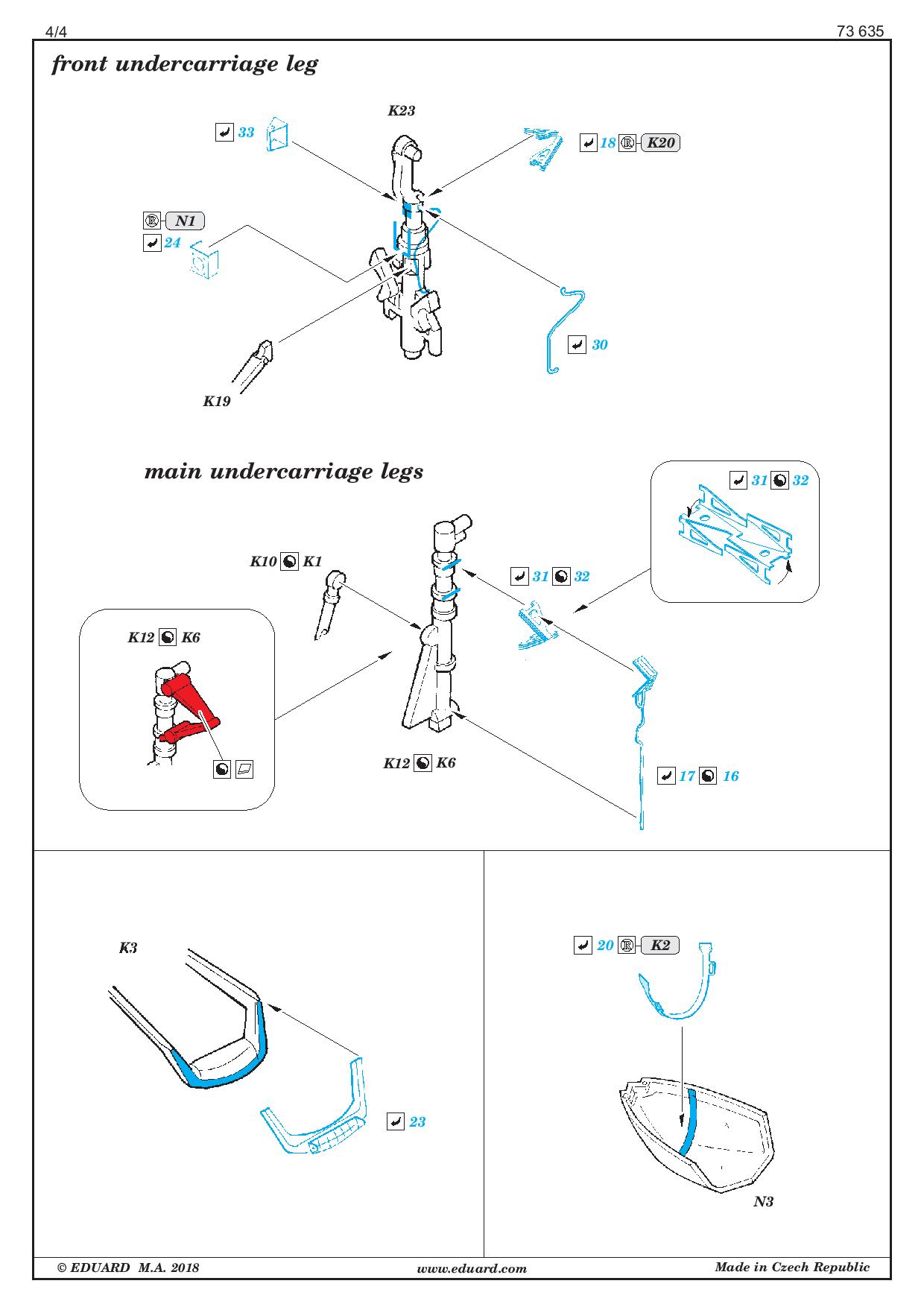 4/4

73 635

front undercarriage leg

K23

33

18 K20

N1

24

30

K19

main undercarriage legs

31 32

K10 K1

31 32

K12 K6

K12 K6

17 16

K3

23

20 K2

N3

© EDUARD M.A. 2018

www.eduard.com

Made in Czech Republic