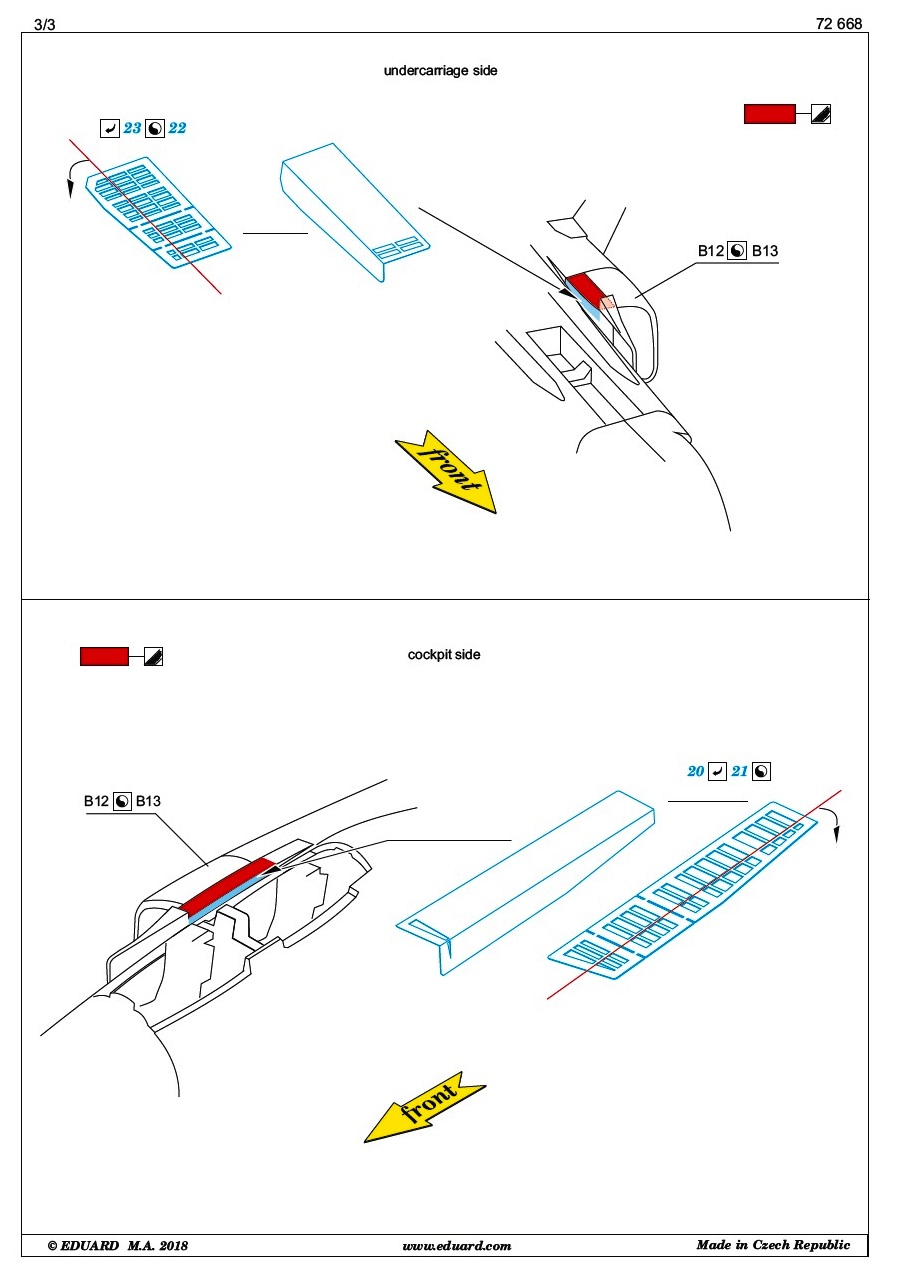 3/3

72 668

undercarriage side

23 22

B12 B13

front

cockpit side

B12 B13

20 21

front

© EDUARD M.A. 2018

www.eduard.com

Made in Czech Republic