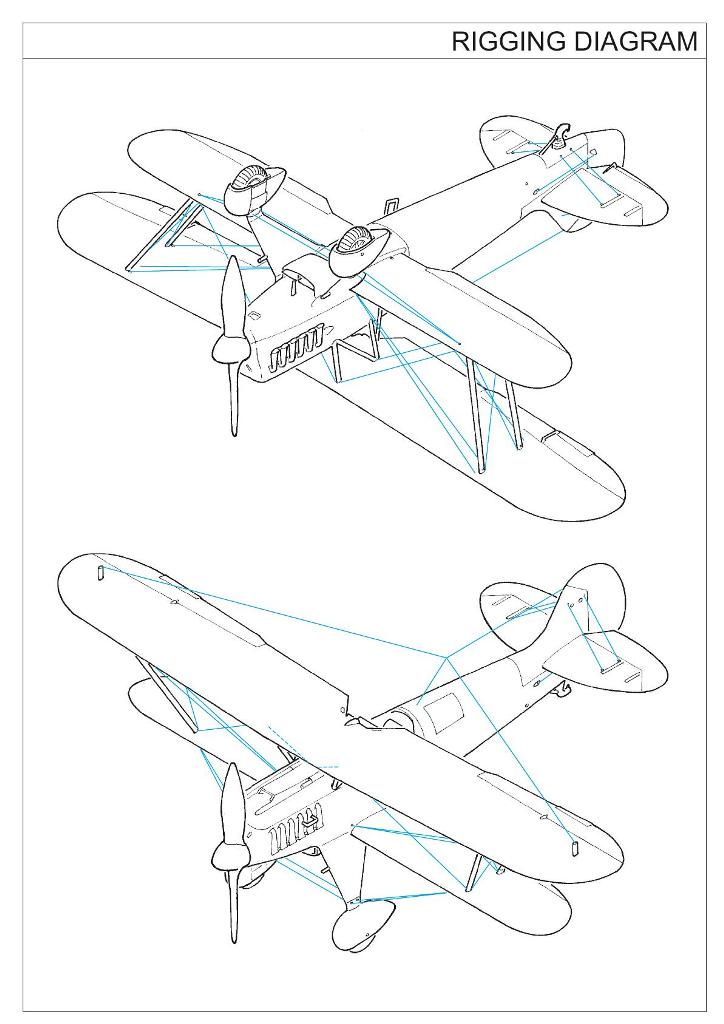 RIGGING DIAGRAM