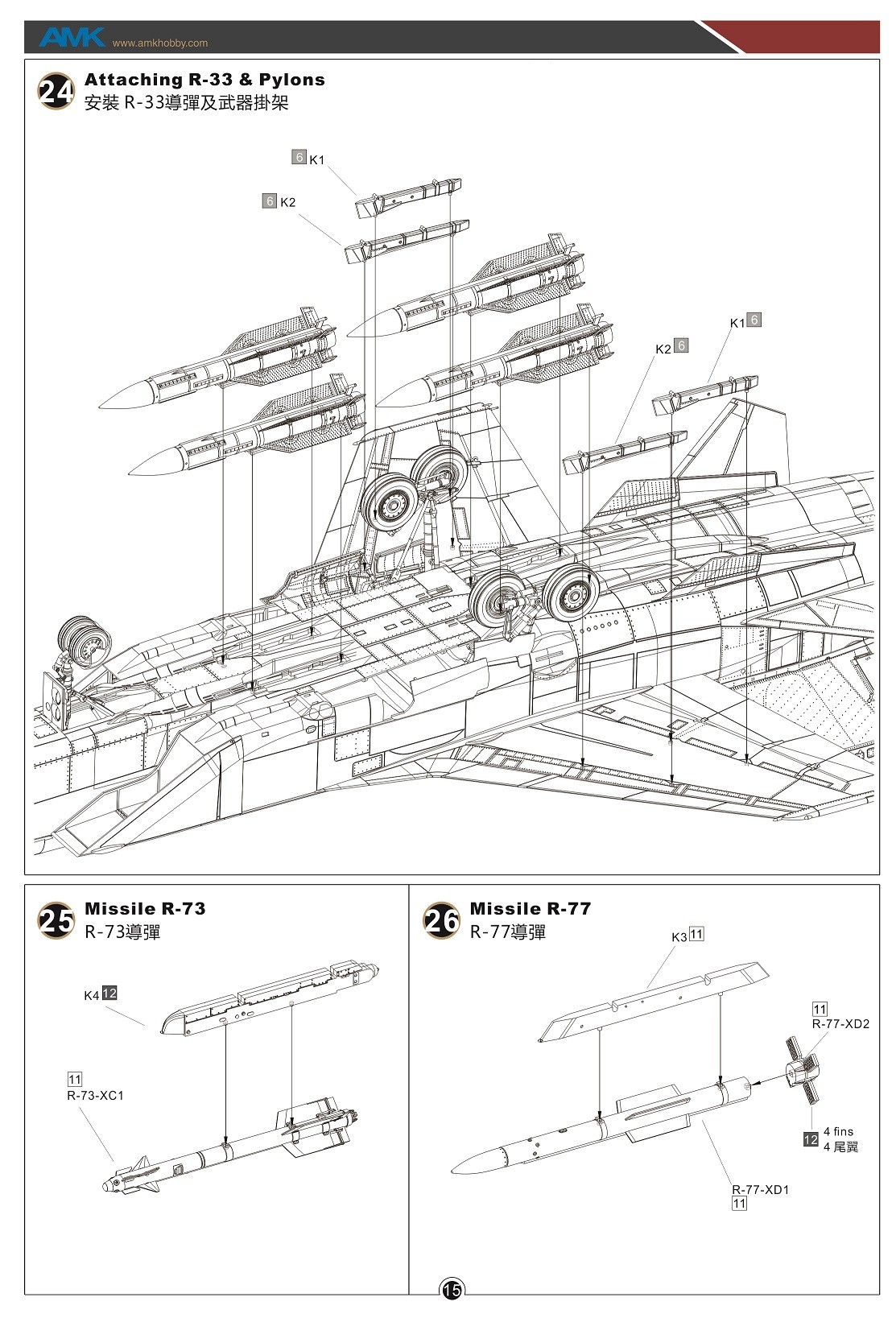 AMK www.amkhobby.com

24 Attaching R-33 & Pylons
安裝 R-33導彈及武器掛架

6 K1
6 K2
K1 6
K2 6

25 Missile R-73
R-73導彈

K4 12
11
R-73-XC1

26 Missile R-77
R-77導彈

K3 11
11
R-77-XD2
12 4 fins
4 尾翼
R-77-XD1
11

15