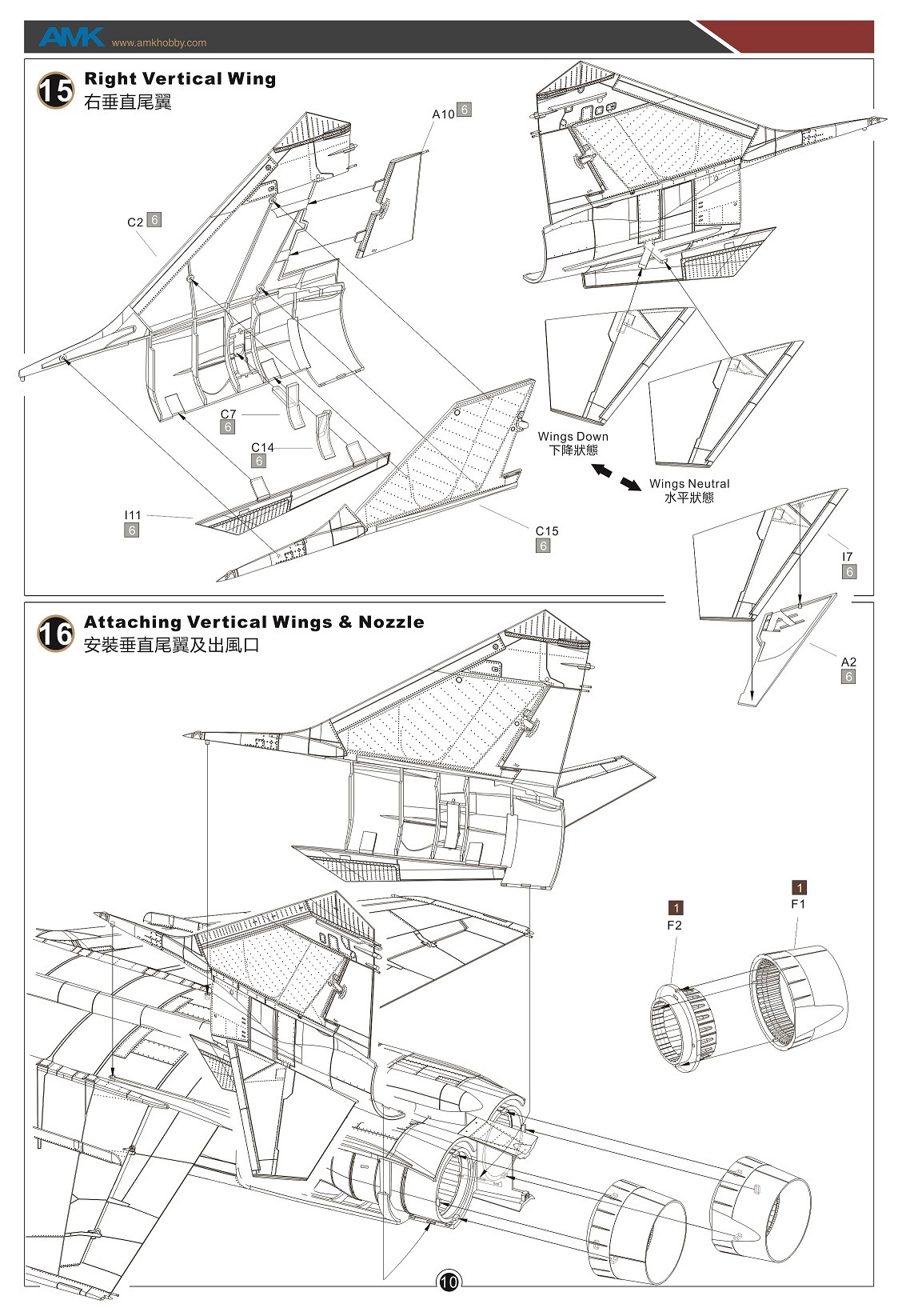 AMK www.amkhobby.com

15 Right Vertical Wing
右垂直尾翼

A10 6

C2 6

C7 6

C14 6

I11 6

C15 6

Wings Down
下降狀態

Wings Neutral
水平狀態

I7 6

A2 6

16 Attaching Vertical Wings & Nozzle
安裝垂直尾翼及出風口

1 F2

1 F1

10