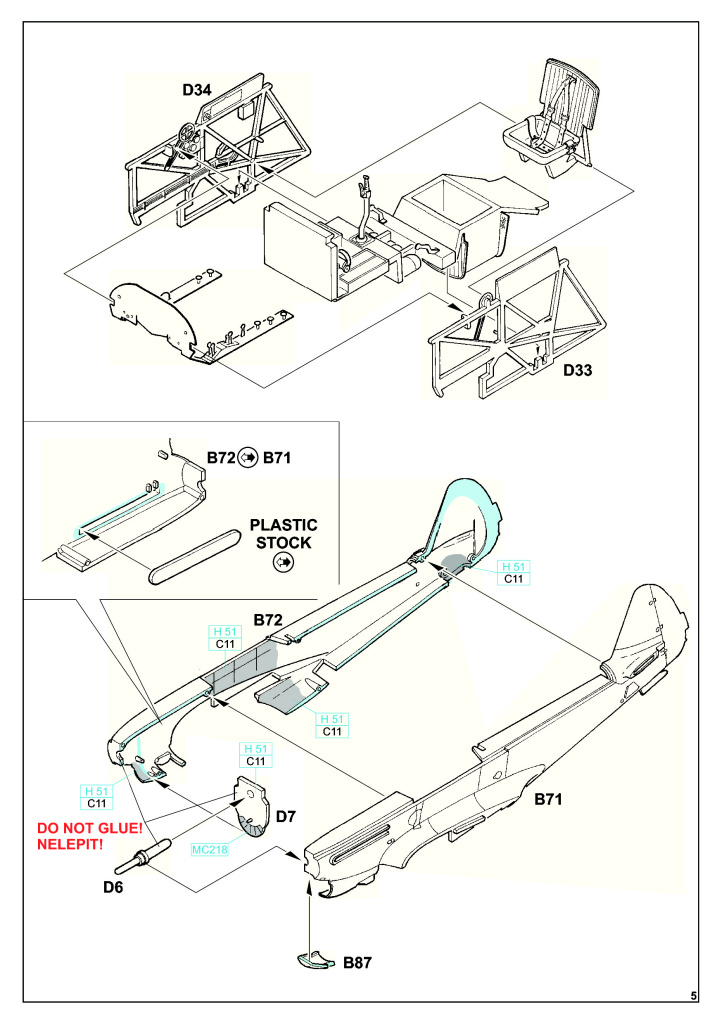 D34

D33

B72 B71

PLASTIC STOCK

H 51
C11

B72

H 51
C11

H 51
C11

H 51
C11

H 51
C11

DO NOT GLUE!
NELEPIT!

D7

MC218

D6

B71

B87

5